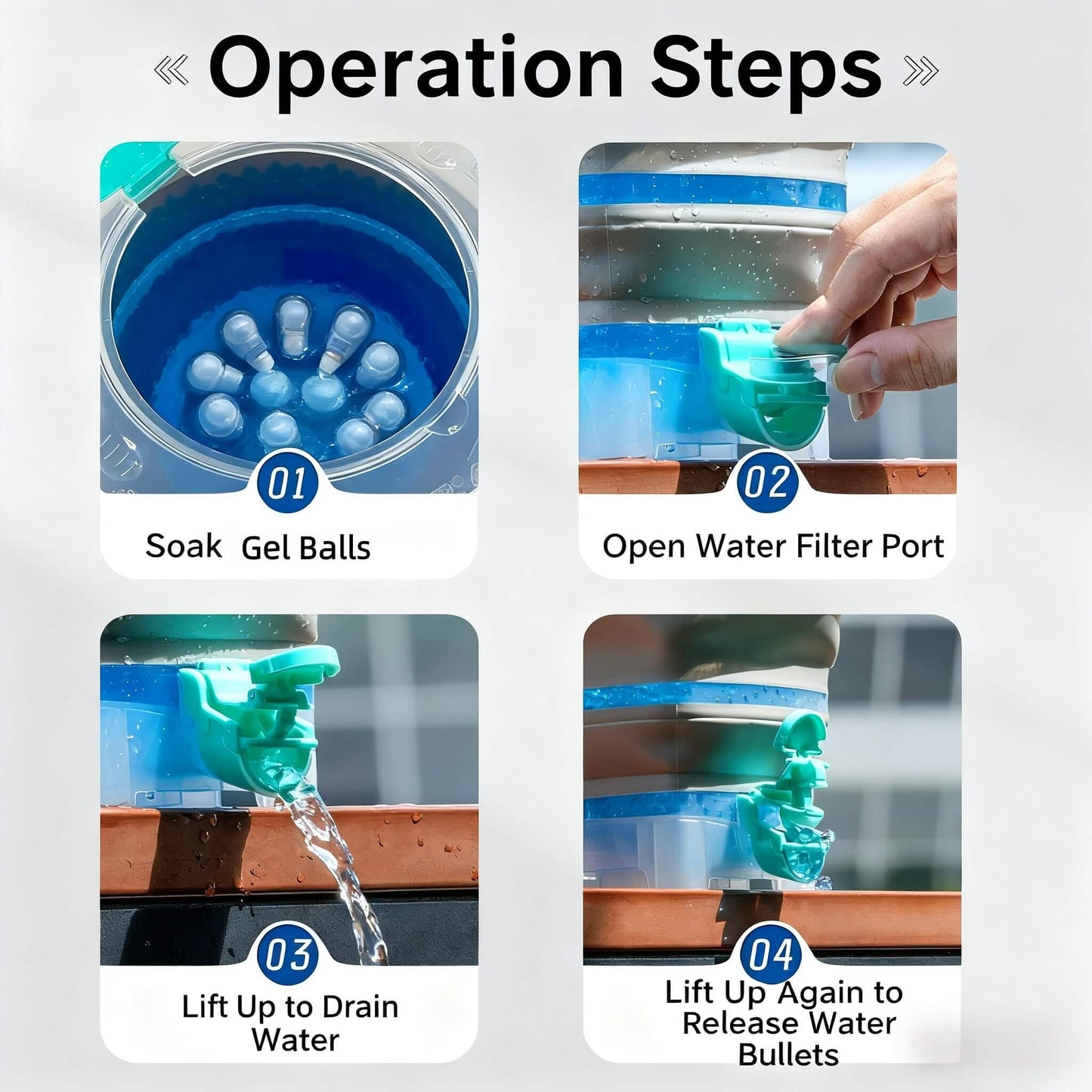 « Operation Steps »

01
Soak Gel Balls

02
Open Water Filter Port

03
Lift Up to Drain Water

04
Lift Up Again to Release Water Bullets