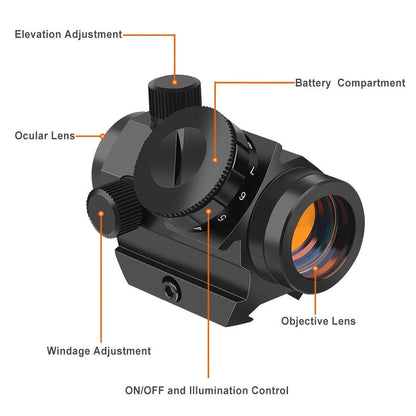 Elevation Adjustment

Battery Compartment

Ocular Lens

7

6

5

4

Objective Lens

Windage Adjustment

ON/OFF and Illumination Control